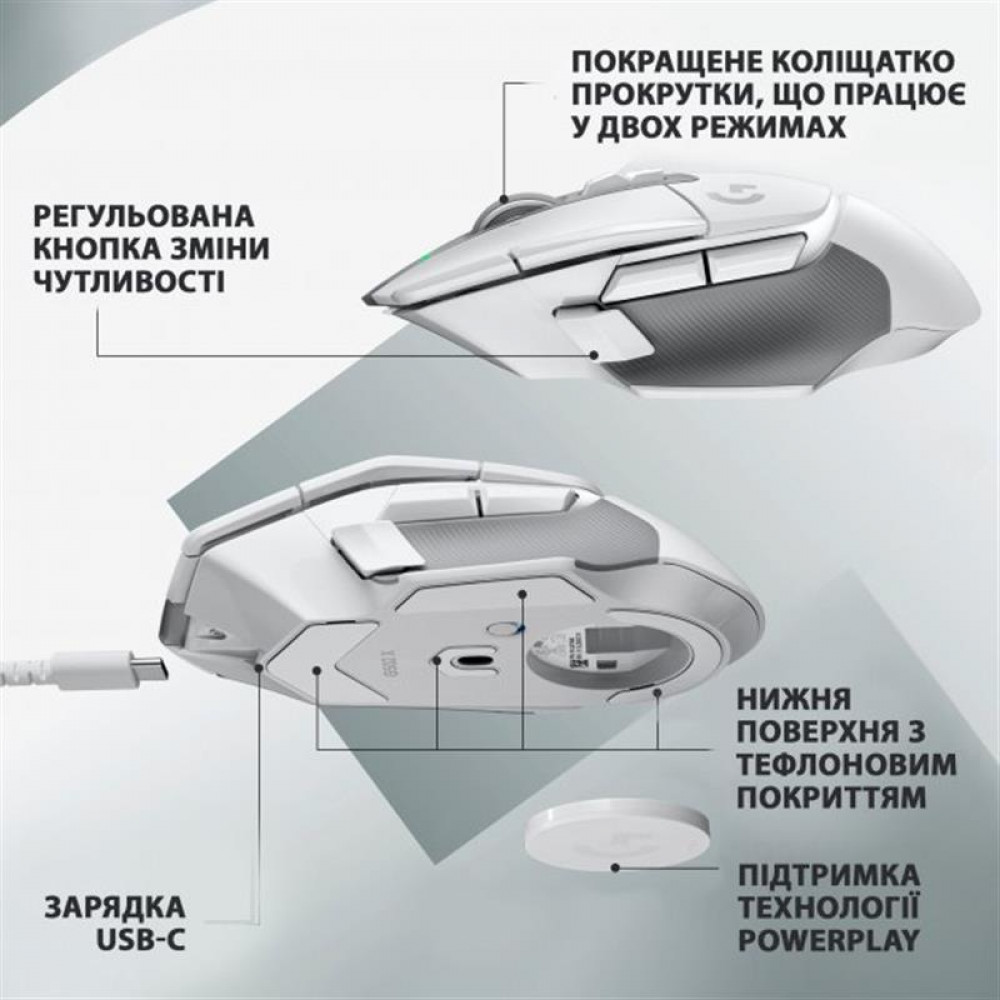 ПОКРАЩЕНЕ КОЛІЩАТКО ПРОКРУТКИ, ЩО ПРАЦЮЄ У ДВОХ РЕЖИМАХ

РЕГУЛЬОВАНА КНОПКА ЗМІНИ ЧУТЛИВОСТІ

НИЖНЯ ПОВЕРХНЯ З ТЕФЛОНОВИМ ПОКРИТТЯМ

ПІДТРИМКА ТЕХНОЛОГІЇ POWERPLAY

ЗАРЯДКА USB-C