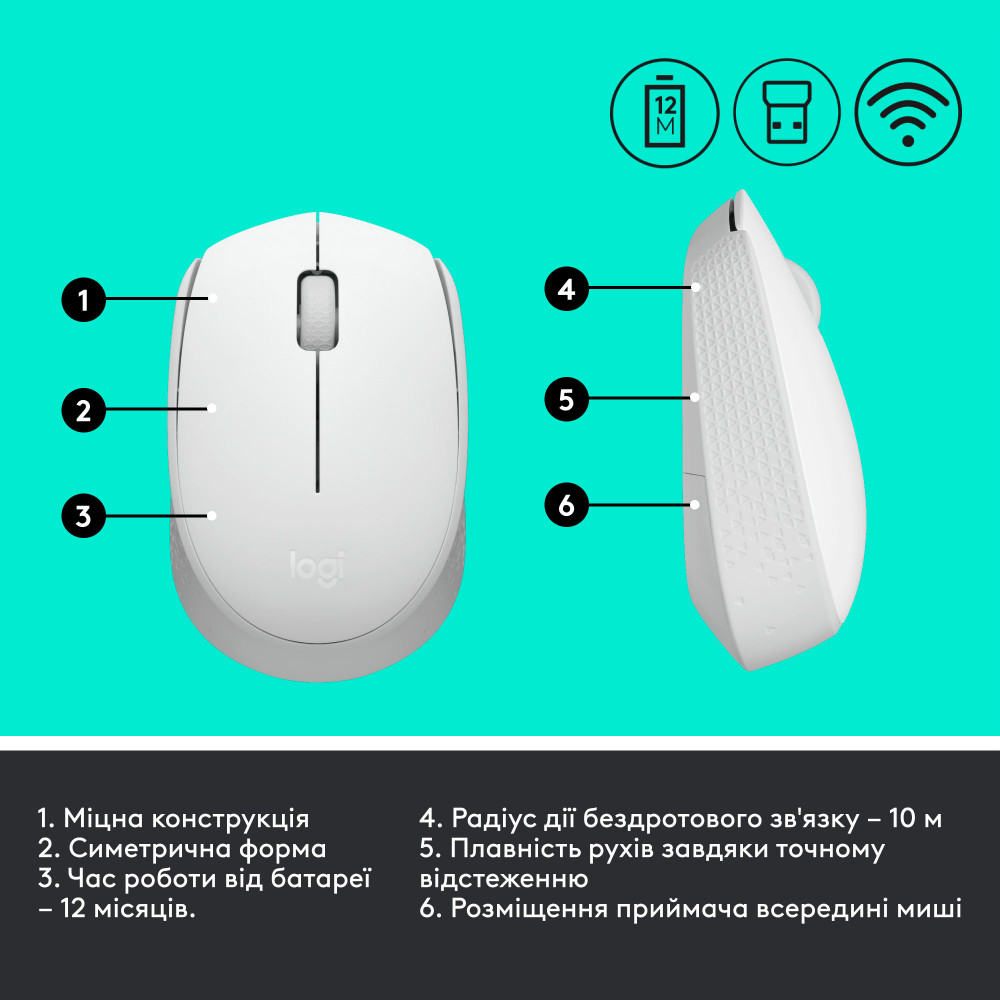 12 M

1

2

3

logi

4

5

6

1. Міцна конструкція
2. Симетрична форма
3. Час роботи від батареї – 12 місяців.

4. Радіус дії бездротового зв'язку – 10 м
5. Плавність рухів завдяки точному відстеженню
6. Розміщення приймача всередині миші