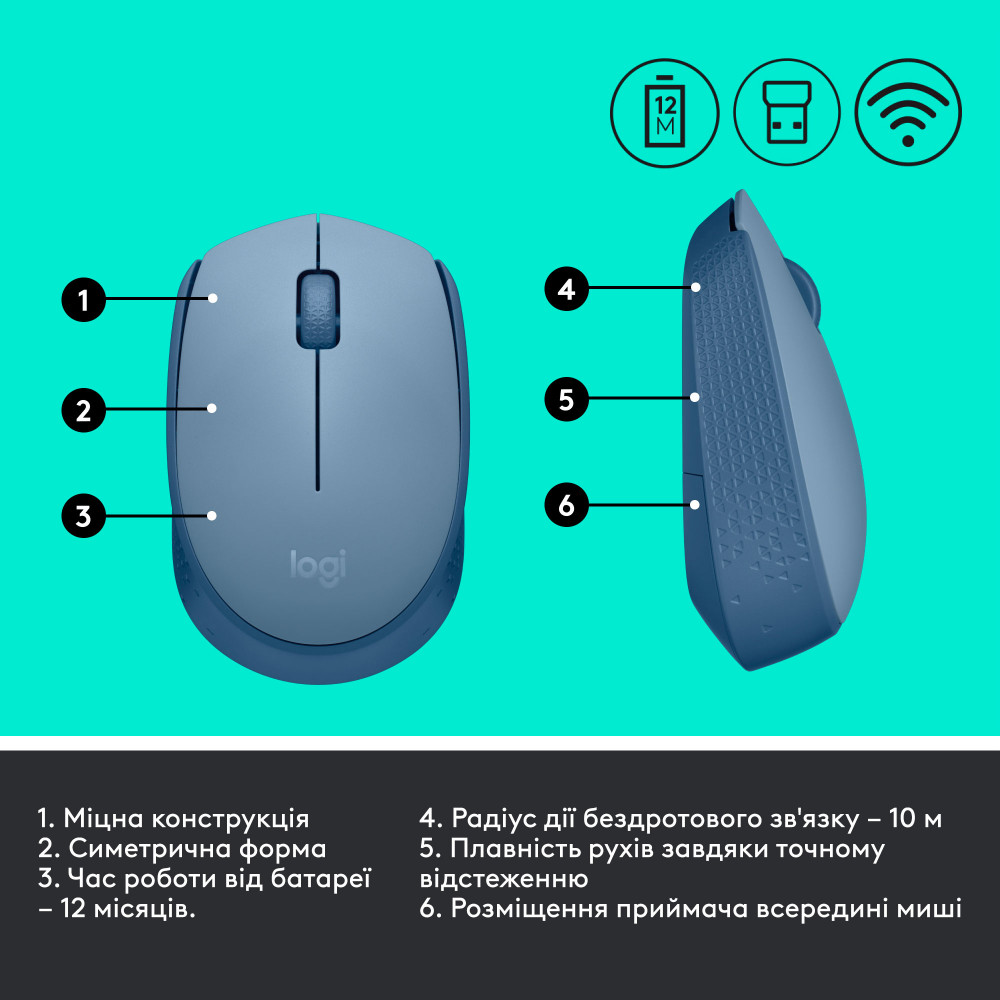 12
M

1
2
3

logi

4
5
6

1. Міцна конструкція
2. Симетрична форма
3. Час роботи від батареї – 12 місяців.

4. Радіус дії бездротового зв'язку – 10 м
5. Плавність рухів завдяки точному відстеженню
6. Розміщення приймача всередині миші