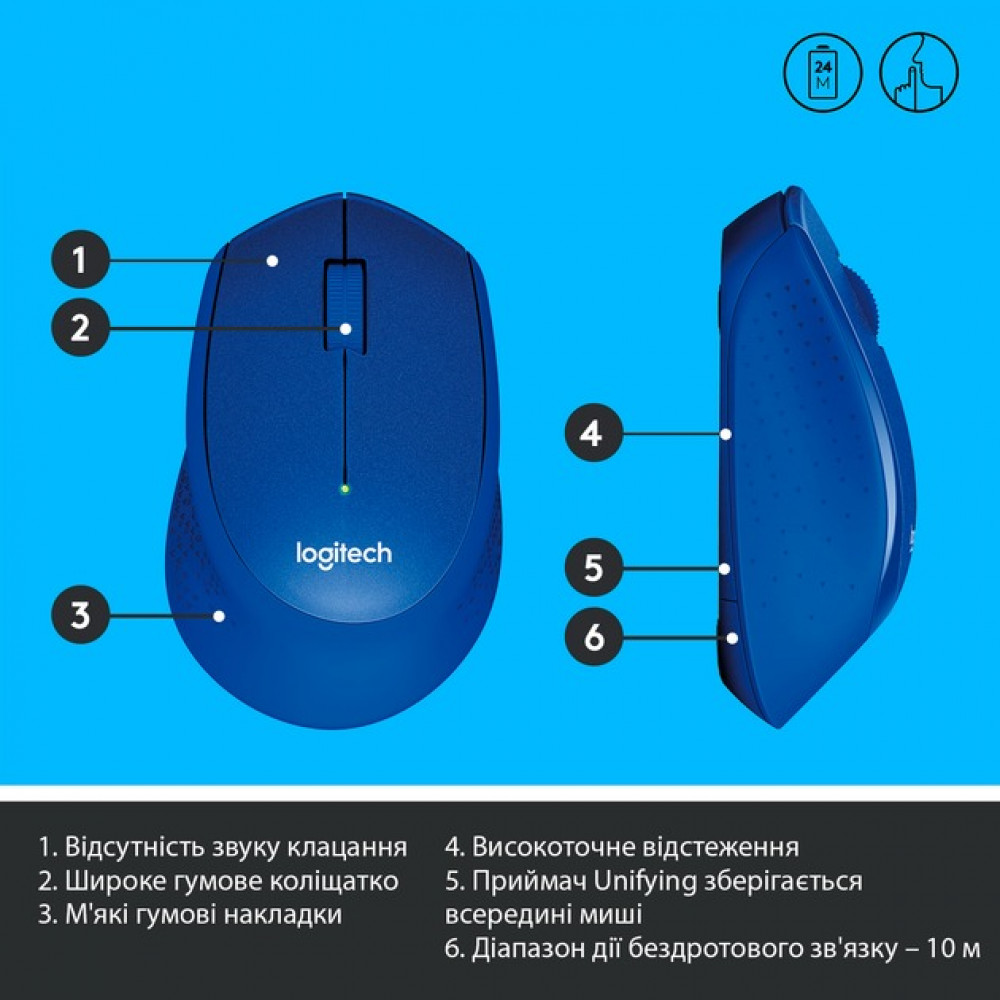 24
M

1

2

3

logitech

4

5

6

1. Відсутність звуку клацання
2. Широке гумове коліщатко
3. М'які гумові накладки

4. Високоточне відстеження
5. Приймач Unifying зберігається всередині миші
6. Діапазон дії бездротового зв'язку – 10 м