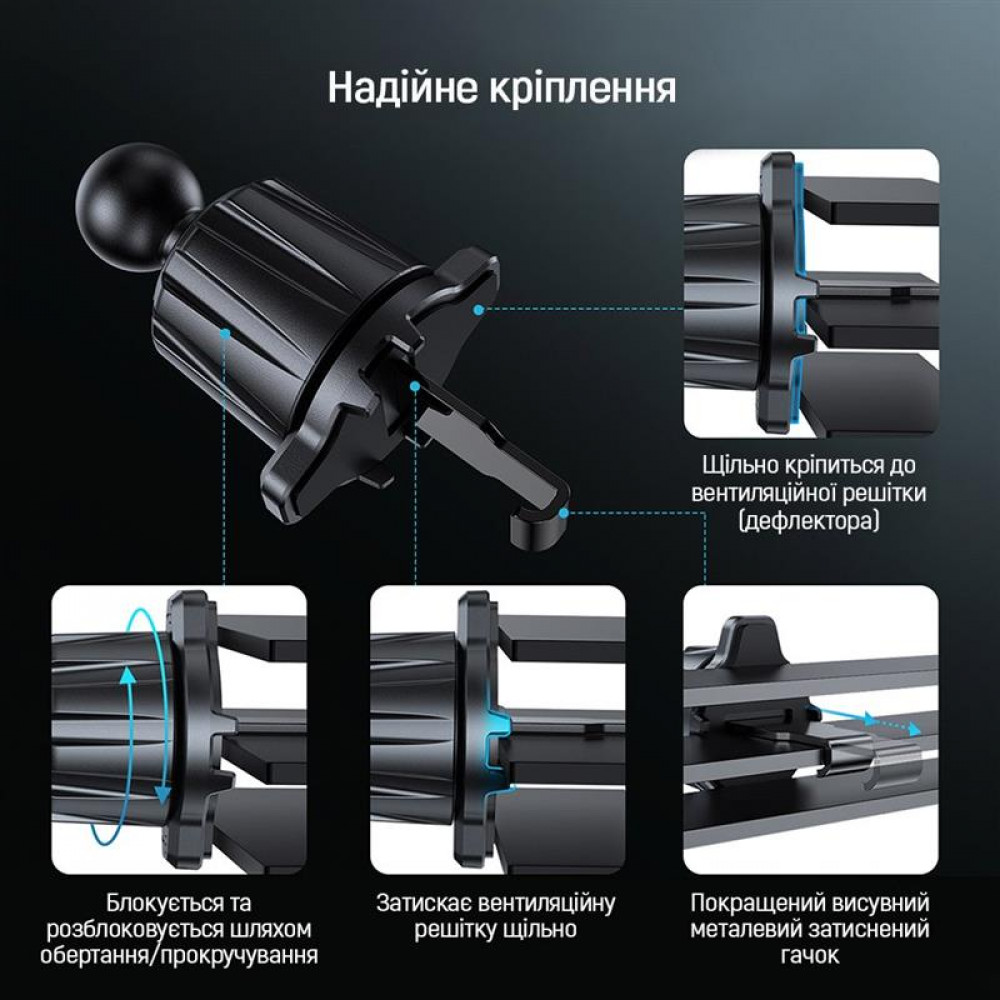 Надійне кріплення

Щільно кріпиться до вентиляційної решітки (дефлектора)

Блокується та розблоковується шляхом обертання/прокручування

Затискає вентиляційну решітку щільно

Покращений висувний металевий затиснений гачок