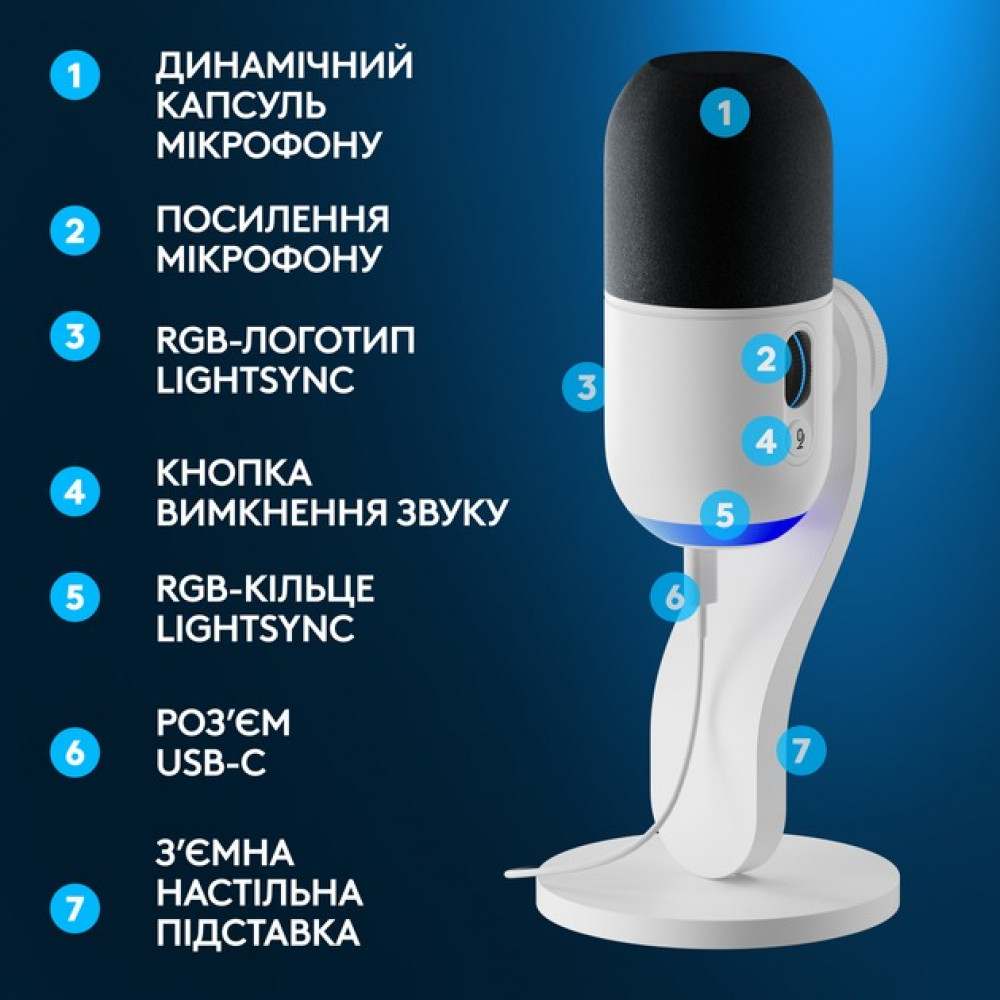 1 ДИНАМІЧНИЙ КАПСУЛЬ МІКРОФОНУ

2 ПОСИЛЕННЯ МІКРОФОНУ

3 RGB-ЛОГОТИП LIGHTSYNC

4 КНОПКА ВИМКНЕННЯ ЗВУКУ

5 RGB-КІЛЬЦЕ LIGHTSYNC

6 РОЗ'ЄМ USB-C

7 З'ЄМНА НАСТІЛЬНА ПІДСТАВКА

1

2

3

4

5

6

7