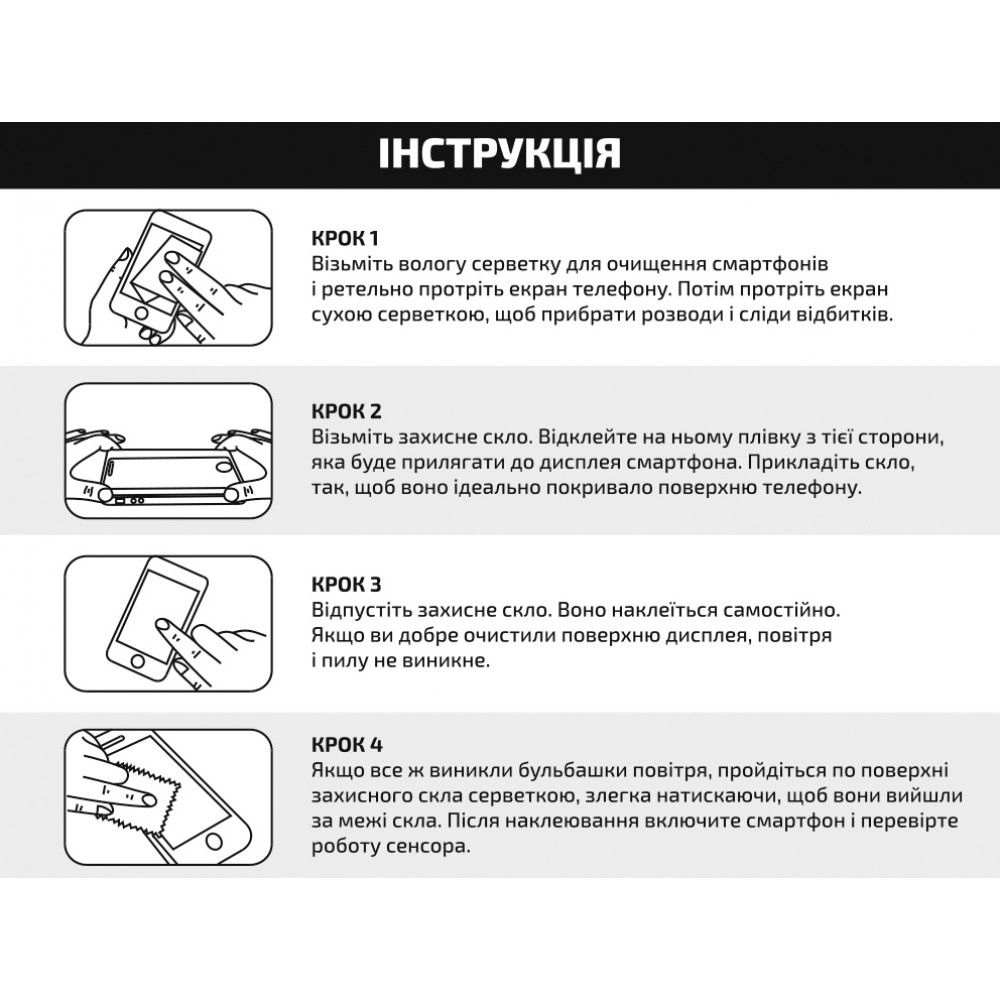 ІНСТРУКЦІЯ

КРОК 1
Візьміть вологу серветку для очищення смартфонів і ретельно протріть екран телефону. Потім протріть екран сухою серветкою, щоб прибрати розводи і сліди відбитків.

КРОК 2
Візьміть захисне скло. Відклейте на ньому плівку з тієї сторони, яка буде прилягати до дисплея смартфона. Прикладіть скло, так, щоб воно ідеально покривало поверхню телефону.

КРОК 3
Відпустіть захисне скло. Воно наклеїться самостійно. Якщо ви добре очистили поверхню дисплея, повітря і пилу не виникне.

КРОК 4
Якщо все ж виникли бульбашки повітря, пройдіться по поверхні захисного скла серветкою, злегка натискаючи, щоб вони вийшли за межі скла. Після наклеювання включите смартфон і перевірте роботу сенсора.