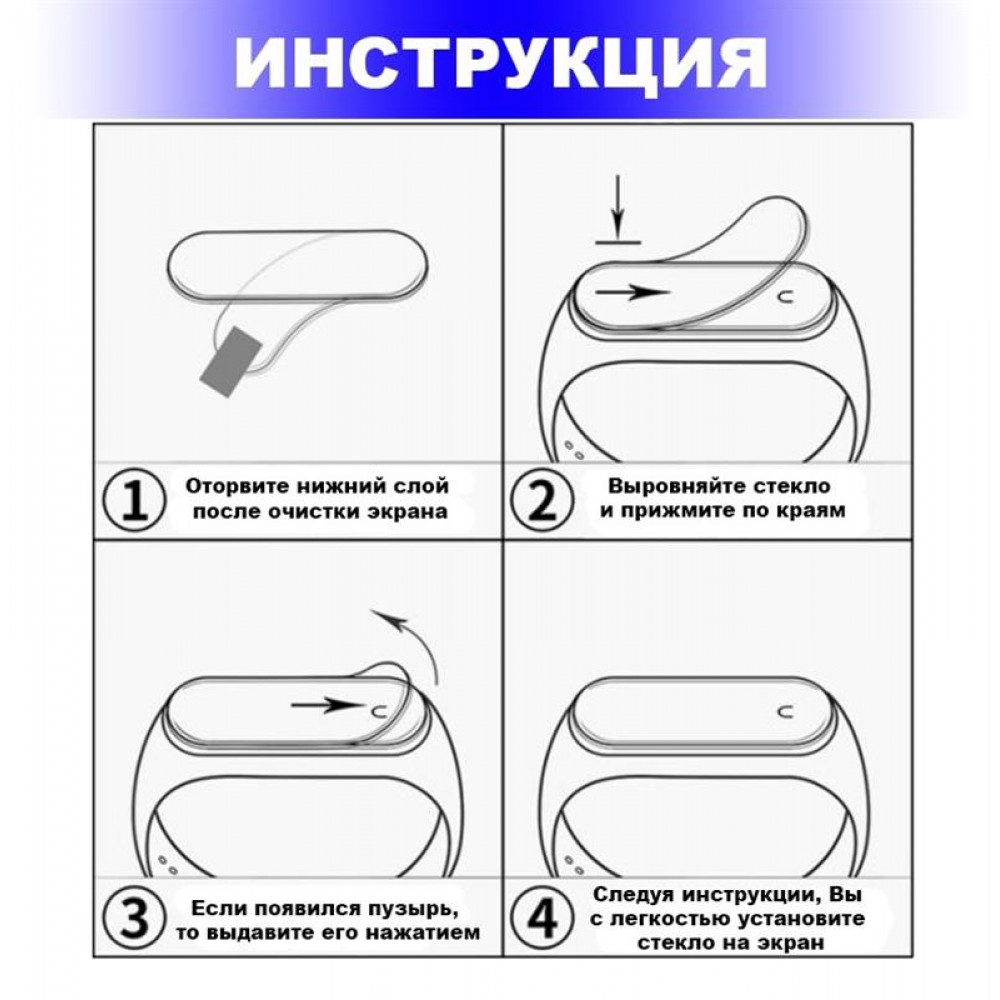 ИНСТРУКЦИЯ

1 Оторвите нижний слой после очистки экрана

2 Выровняйте стекло и прижмите по краям

3 Если появился пузырь, то выдавите его нажатием

4 Следуя инструкции, Вы с легкостью установите стекло на экран