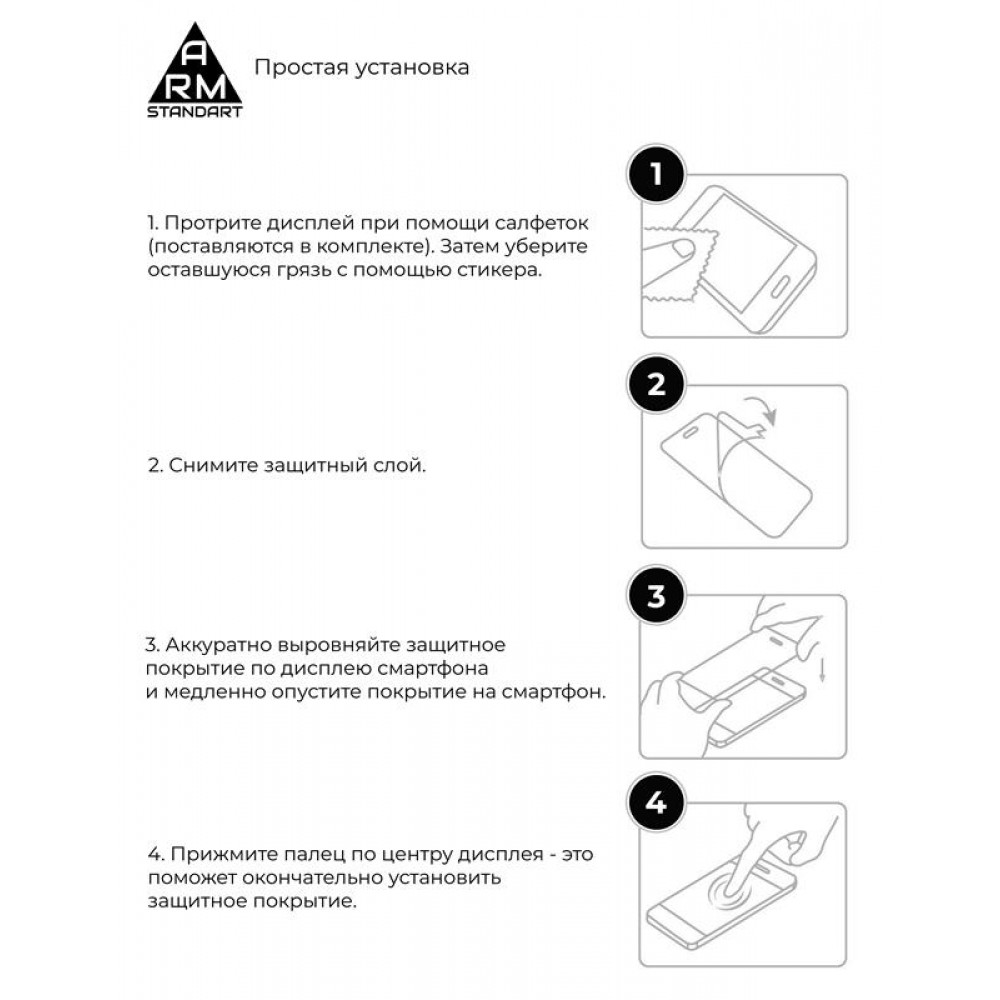 A
RM
STANDART

Простая установка

1

1. Протрите дисплей при помощи салфеток (поставляются в комплекте). Затем уберите оставшуюся грязь с помощью стикера.

2

2. Снимите защитный слой.

3

3. Аккуратно выровняйте защитное покрытие по дисплею смартфона и медленно опустите покрытие на смартфон.

4

4. Прижмите палец по центру дисплея - это поможет окончательно установить защитное покрытие.