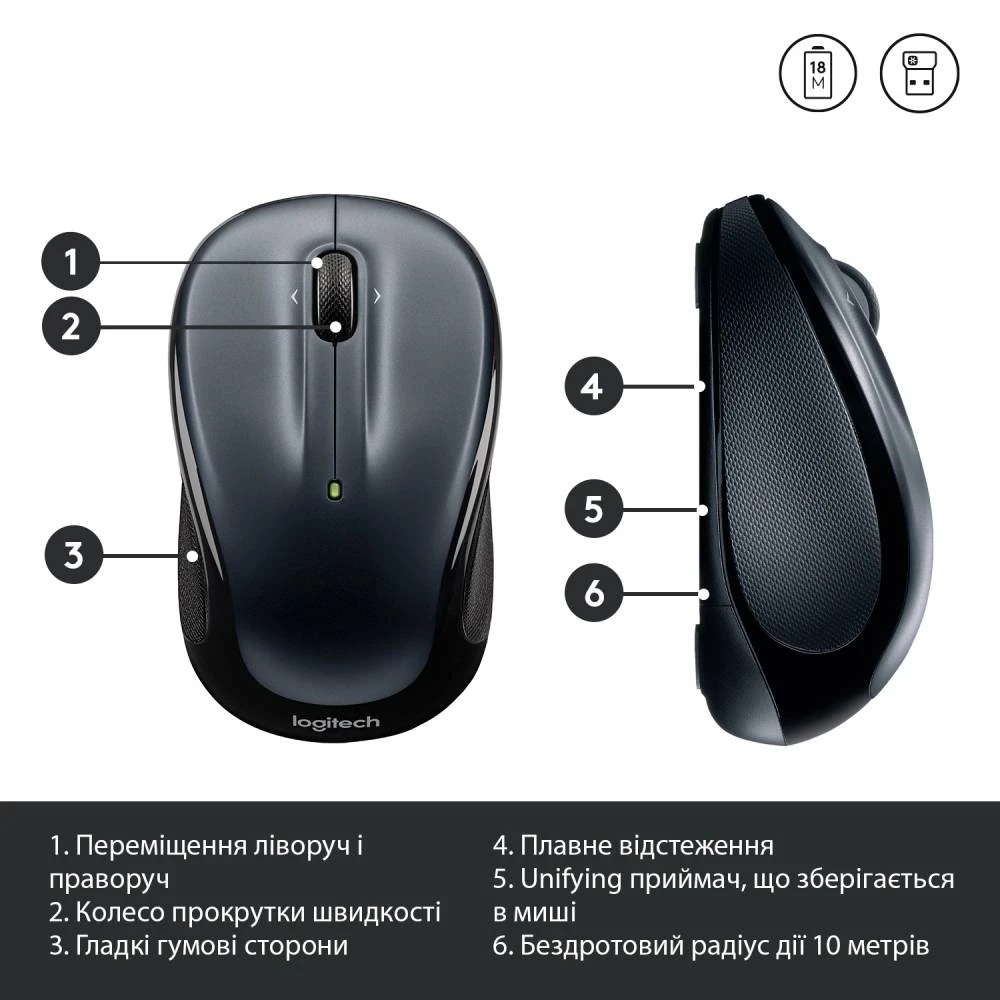 18 M

1

2

3

4

5

6

logitech

1. Переміщення ліворуч і праворуч
2. Колесо прокрутки швидкості
3. Гладкі гумові сторони

4. Плавне відстеження
5. Unifying приймач, що зберігається в миші
6. Бездротовий радіус дії 10 метрів