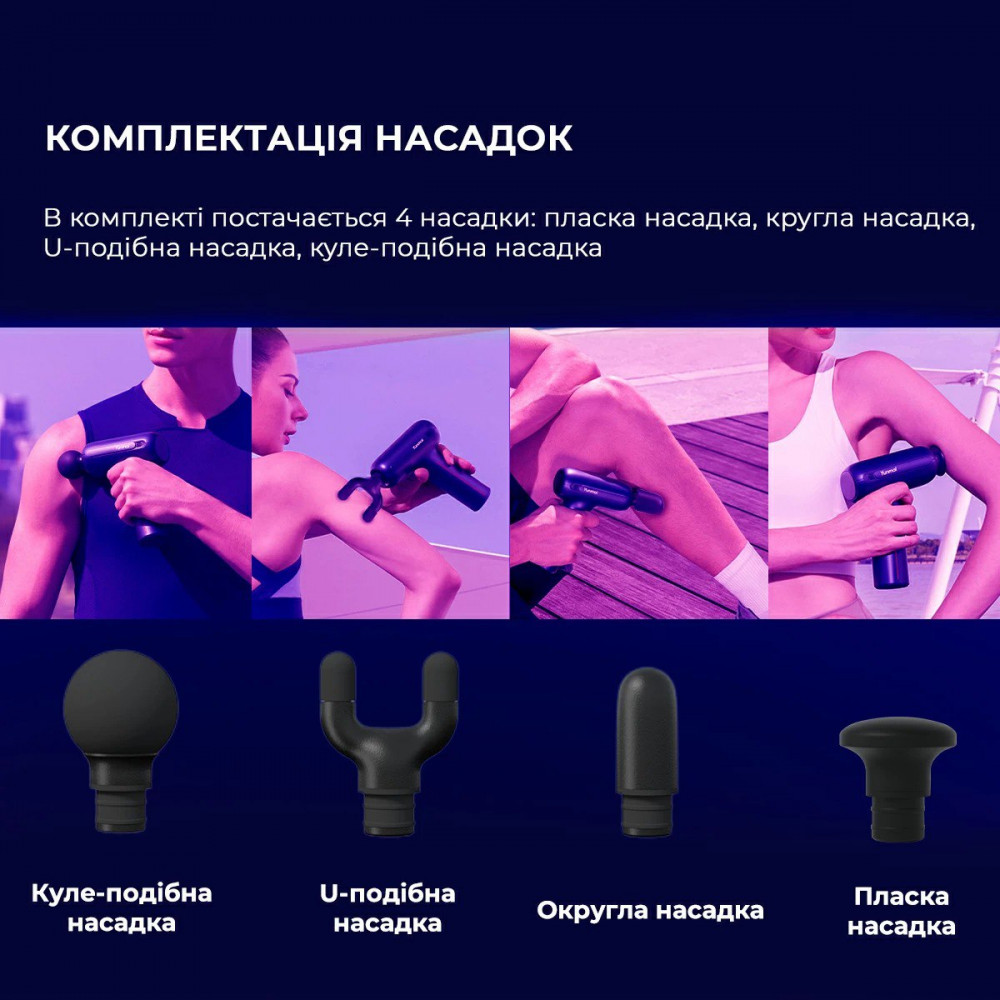 КОМПЛЕКТАЦІЯ НАСАДОК

В комплекті постачається 4 насадки: пласка насадка, кругла насадка, U-подібна насадка, куле-подібна насадка

Yunmai

Yunmai

Yunmai

Yunmai

Куле-подібна насадка

U-подібна насадка

Округла насадка

Пласка насадка